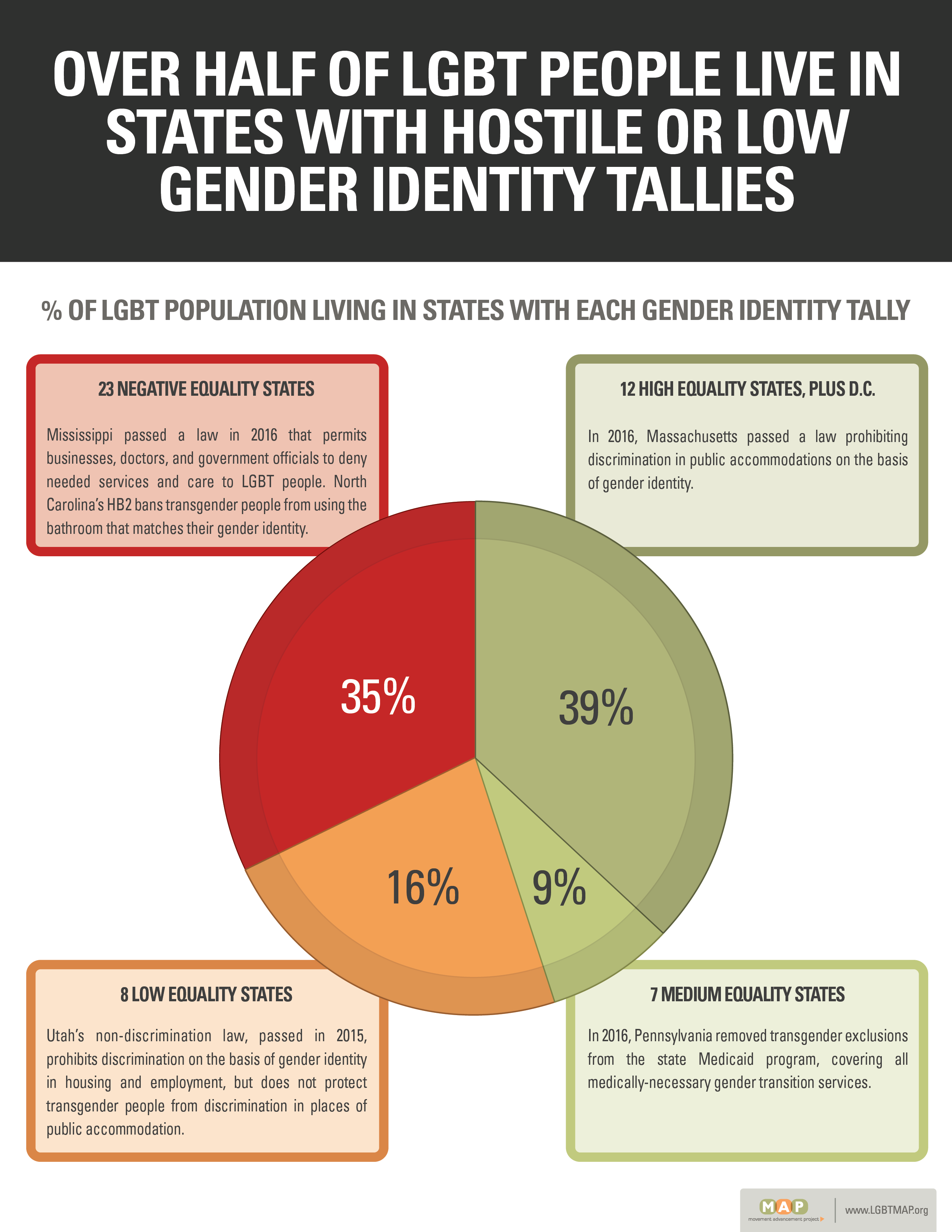 OVER HALF OF LGBT PEOPLE LIVE IN STATES WITH HOSTILE OR LOW GENDER IDENTITY TALLIES

% OF LGBT POPULATION LIVING IN STATES WITH EACH GENDER IDENTITY TALLY

23 NEGATIVE EQUALITY STATES

Mississippi passed a law in 2016 that permits businesses, doctors, and government officials to deny needed services and care to LGBT people. North Carolina's HB2 bans transgender people from using the bathroom that matches their gender identity.

12 HIGH EQUALITY STATES, PLUS D.C.

In 2016, Massachusetts passed a law prohibiting discrimination in public accommodations on the basis of gender identity.

35%

39%

16%

9%

8 LOW EQUALITY STATES

Utah's non-discrimination law, passed in 2015, prohibits discrimination on the basis of gender identity in housing and employment, but does not protect transgender people from discrimination in places of public accommodation.

7 MEDIUM EQUALITY STATES

In 2016, Pennsylvania removed transgender exclusions from the state Medicaid program, covering all medically-necessary gender transition services.

MAP movement advancement project

www.LGBTMAP.org