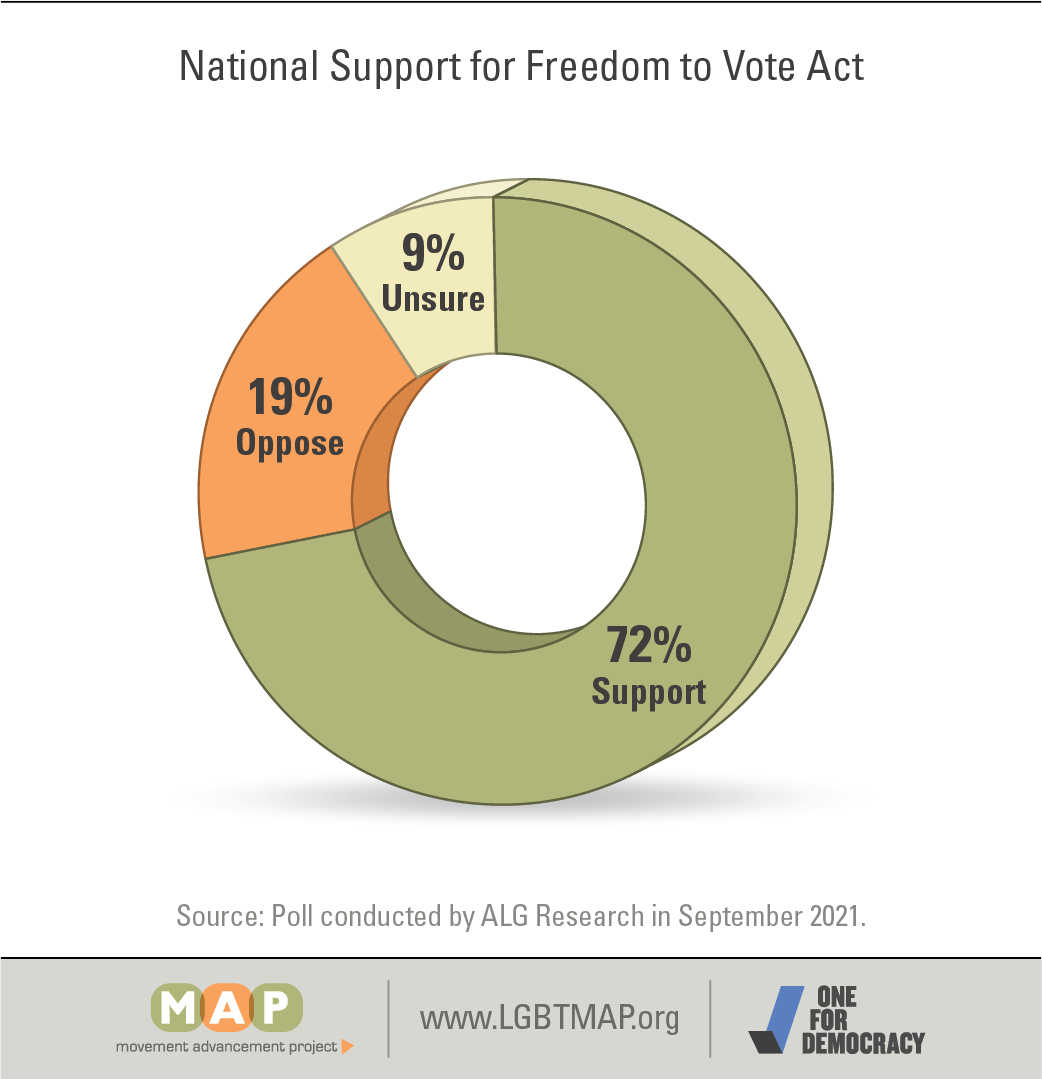 National Support for Freedom to Vote Act

9%
Unsure

19%
Oppose

72%
Support

Source: Poll conducted by ALG Research in September 2021.

MAP
movement advancement project

www.LGBTMAP.org

ONE
FOR
DEMOCRACY