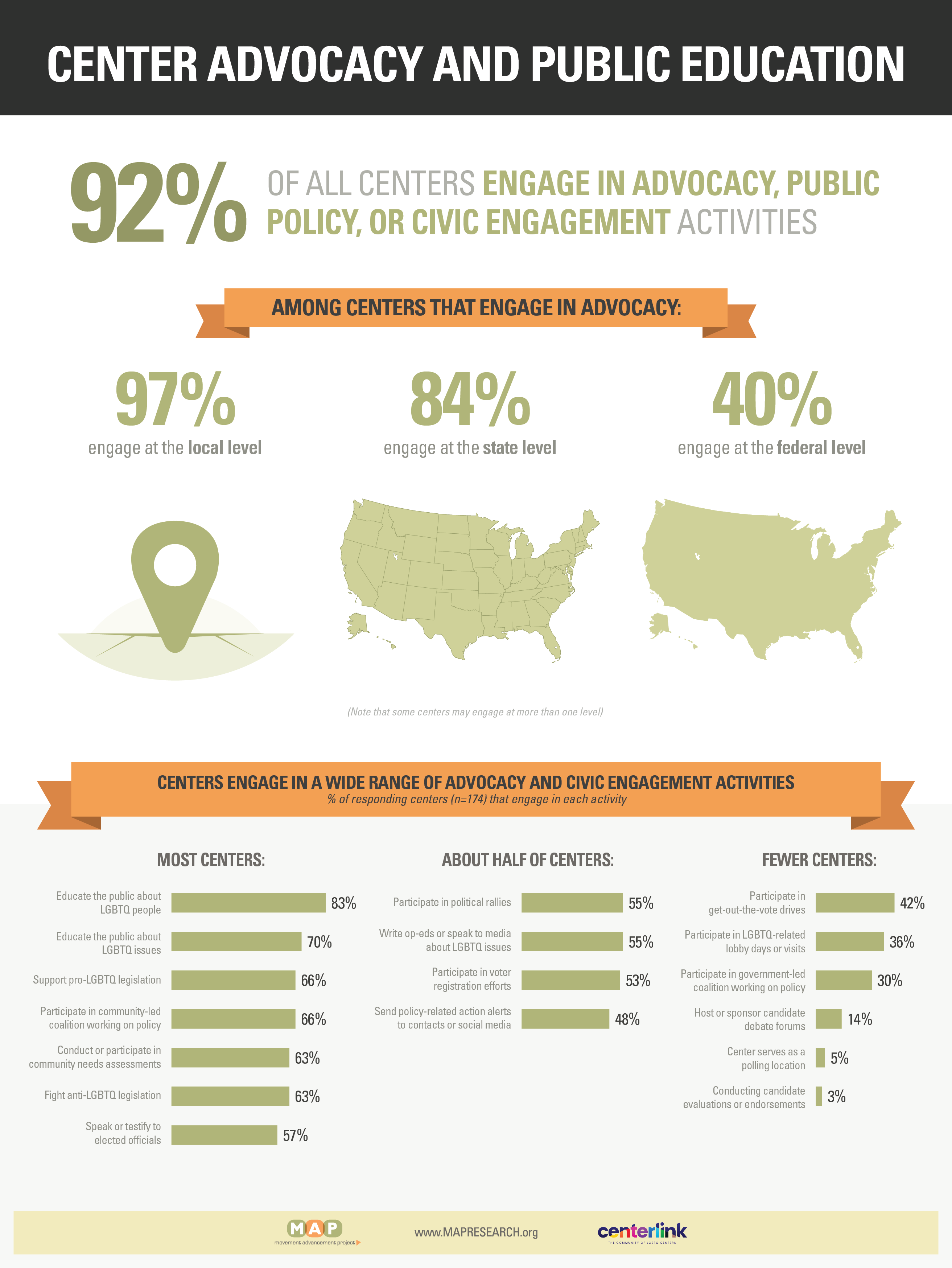 CENTER ADVOCACY AND PUBLIC EDUCATION

92% OF ALL CENTERS ENGAGE IN ADVOCACY, PUBLIC POLICY, OR CIVIC ENGAGEMENT ACTIVITIES

AMONG CENTERS THAT ENGAGE IN ADVOCACY:

97% engage at the local level

84% engage at the state level

40% engage at the federal level

(Note that some centers may engage at more than one level)

CENTERS ENGAGE IN A WIDE RANGE OF ADVOCACY AND CIVIC ENGAGEMENT ACTIVITIES
% of responding centers (n=174) that engage in each activity

MOST CENTERS:

Educate the public about LGBTQ people 83%
Educate the public about LGBTQ issues 70%
Support pro-LGBTQ legislation 66%
Participate in community-led coalition working on policy 66%
Conduct or participate in community needs assessments 63%
Fight anti-LGBTQ legislation 63%
Speak or testify to elected officials 57%

ABOUT HALF OF CENTERS:

Participate in political rallies 55%
Write op-eds or speak to media about LGBTQ issues 55%
Participate in voter registration efforts 53%
Send policy-related action alerts to contacts or social media 48%

FEWER CENTERS:

Participate in get-out-the-vote drives 42%
Participate in LGBTQ-related lobby days or visits 36%
Participate in government-led coalition working on policy 30%
Host or sponsor candidate debate forums 14%
Center serves as a polling location 5%
Conducting candidate evaluations or endorsements 3%

MAP movement advancement project
www.MAPRESEARCH.org
centerlink THE COMMUNITY OF LGBTQ CENTERS