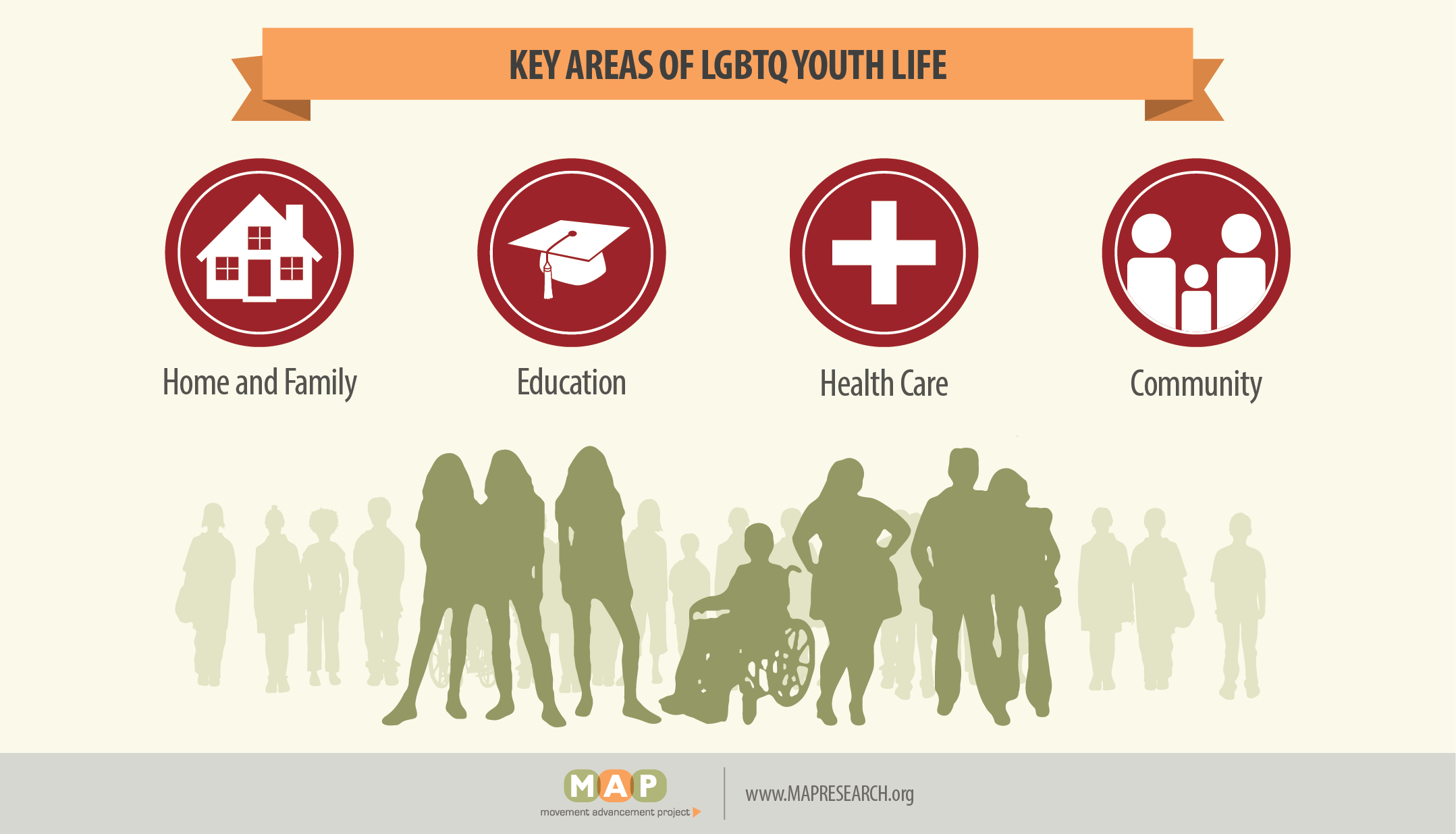 KEY AREAS OF LGBTQ YOUTH LIFE

Home and Family

Education

Health Care

Community

MAP
movement advancement project

www.MAPRESEARCH.org