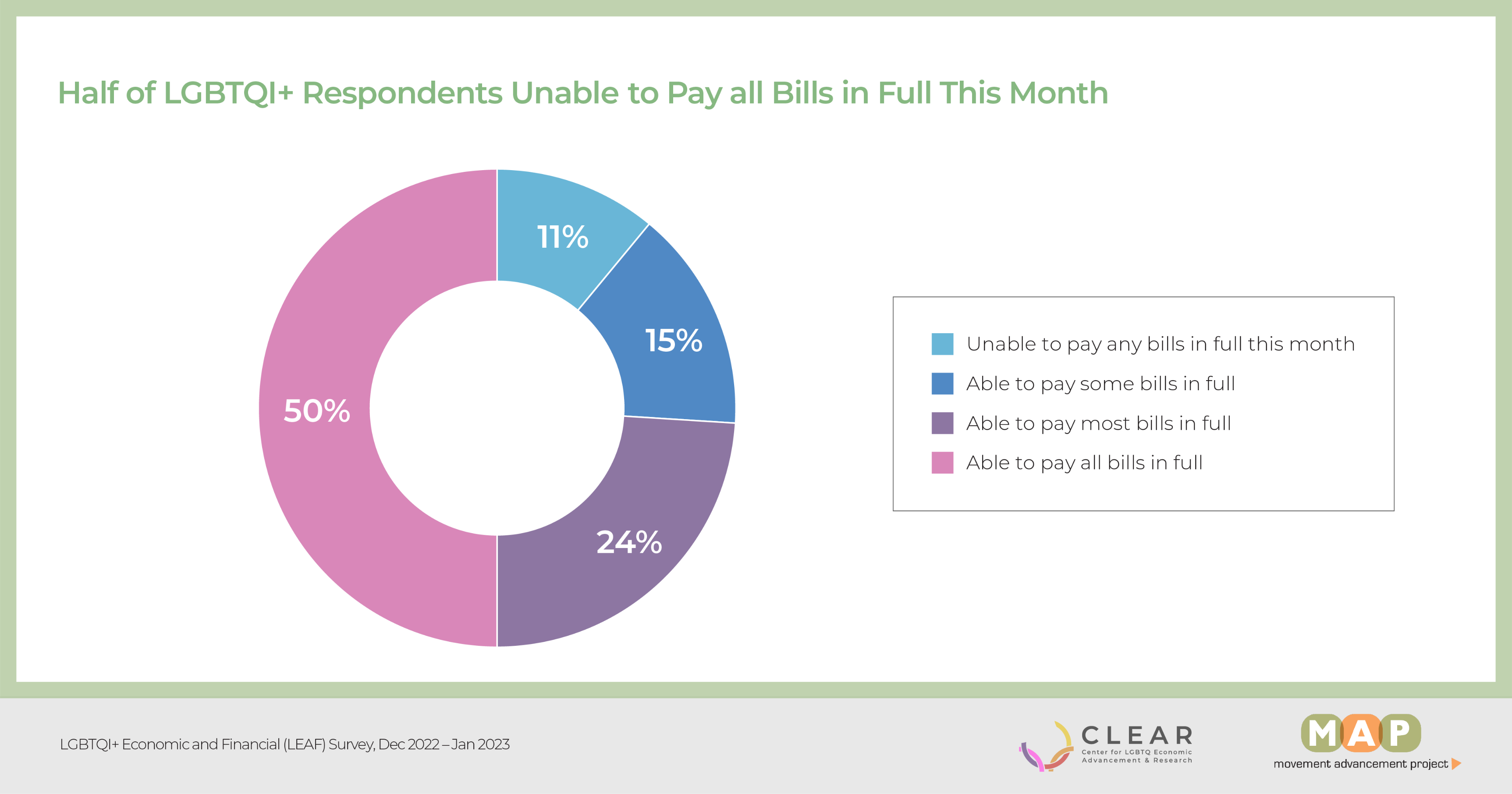 Half of LGBTQI+ Respondents Unable to Pay all Bills in Full This Month

11%

15%

24%

50%

Unable to pay any bills in full this month
Able to pay some bills in full
Able to pay most bills in full
Able to pay all bills in full

LGBTQI+ Economic and Financial (LEAF) Survey, Dec 2022 – Jan 2023

CLEAR
Center for LGBTQ Economic Advancement & Research

MAP
movement advancement project