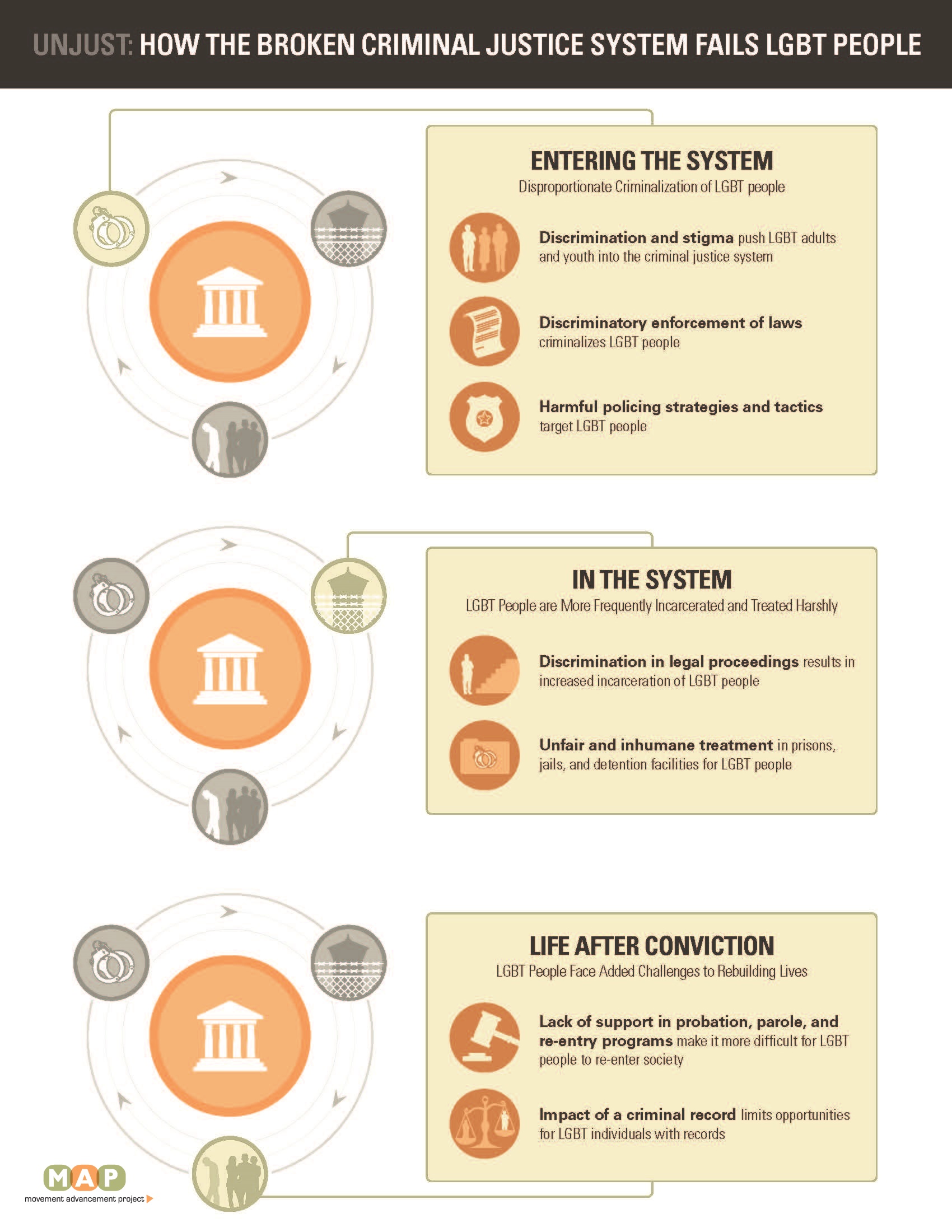 UNJUST: HOW THE BROKEN CRIMINAL JUSTICE SYSTEM FAILS LGBT PEOPLE

ENTERING THE SYSTEM
Disproportionate Criminalization of LGBT people

Discrimination and stigma push LGBT adults and youth into the criminal justice system

Discriminatory enforcement of laws criminalizes LGBT people

Harmful policing strategies and tactics target LGBT people

IN THE SYSTEM
LGBT People are More Frequently Incarcerated and Treated Harshly

Discrimination in legal proceedings results in increased incarceration of LGBT people

Unfair and inhumane treatment in prisons, jails, and detention facilities for LGBT people

LIFE AFTER CONVICTION
LGBT People Face Added Challenges to Rebuilding Lives

Lack of support in probation, parole, and re-entry programs make it more difficult for LGBT people to re-enter society

Impact of a criminal record limits opportunities for LGBT individuals with records

MAP
movement advancement project