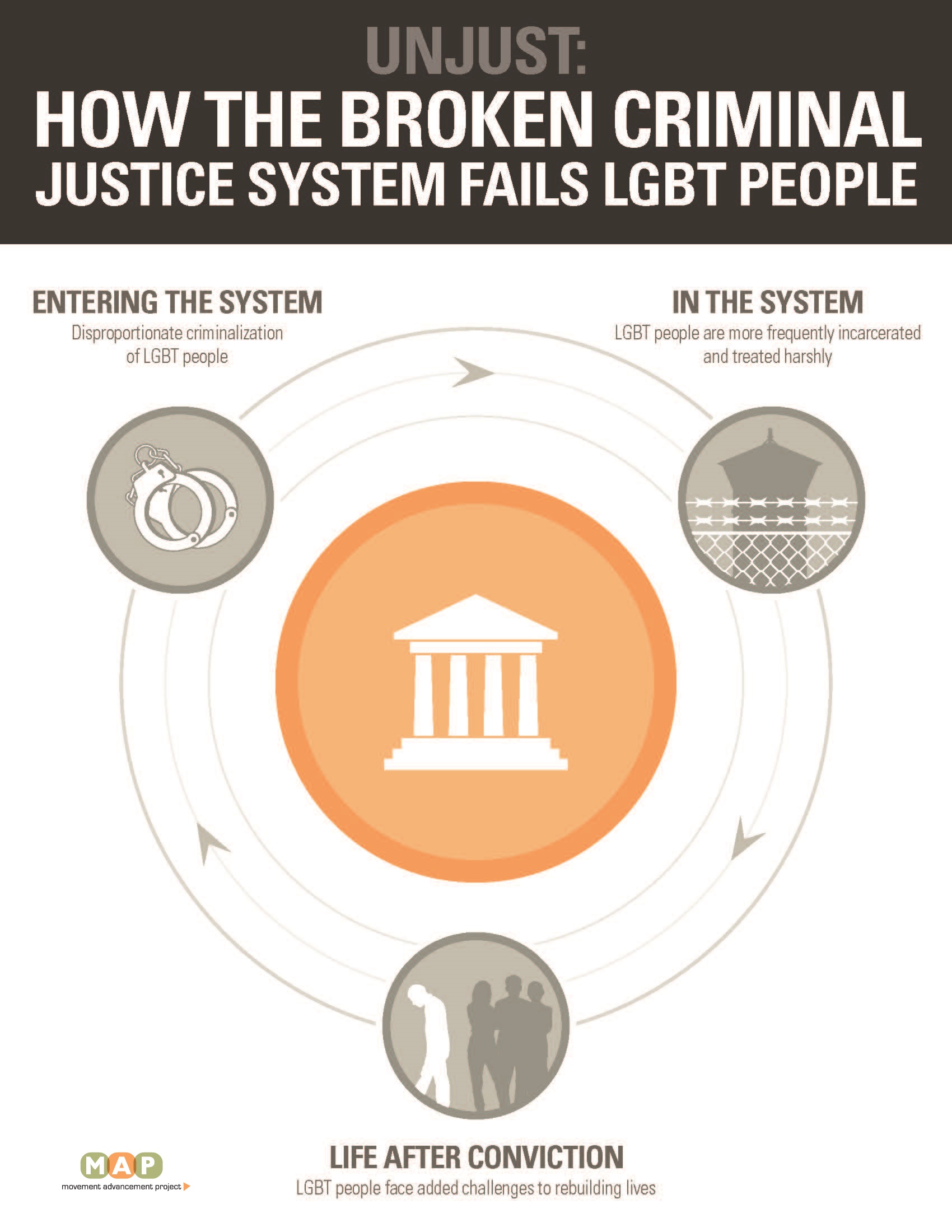 UNJUST:
HOW THE BROKEN CRIMINAL JUSTICE SYSTEM FAILS LGBT PEOPLE

ENTERING THE SYSTEM
Disproportionate criminalization of LGBT people

IN THE SYSTEM
LGBT people are more frequently incarcerated and treated harshly

LIFE AFTER CONVICTION
LGBT people face added challenges to rebuilding lives

MAP
movement advancement project