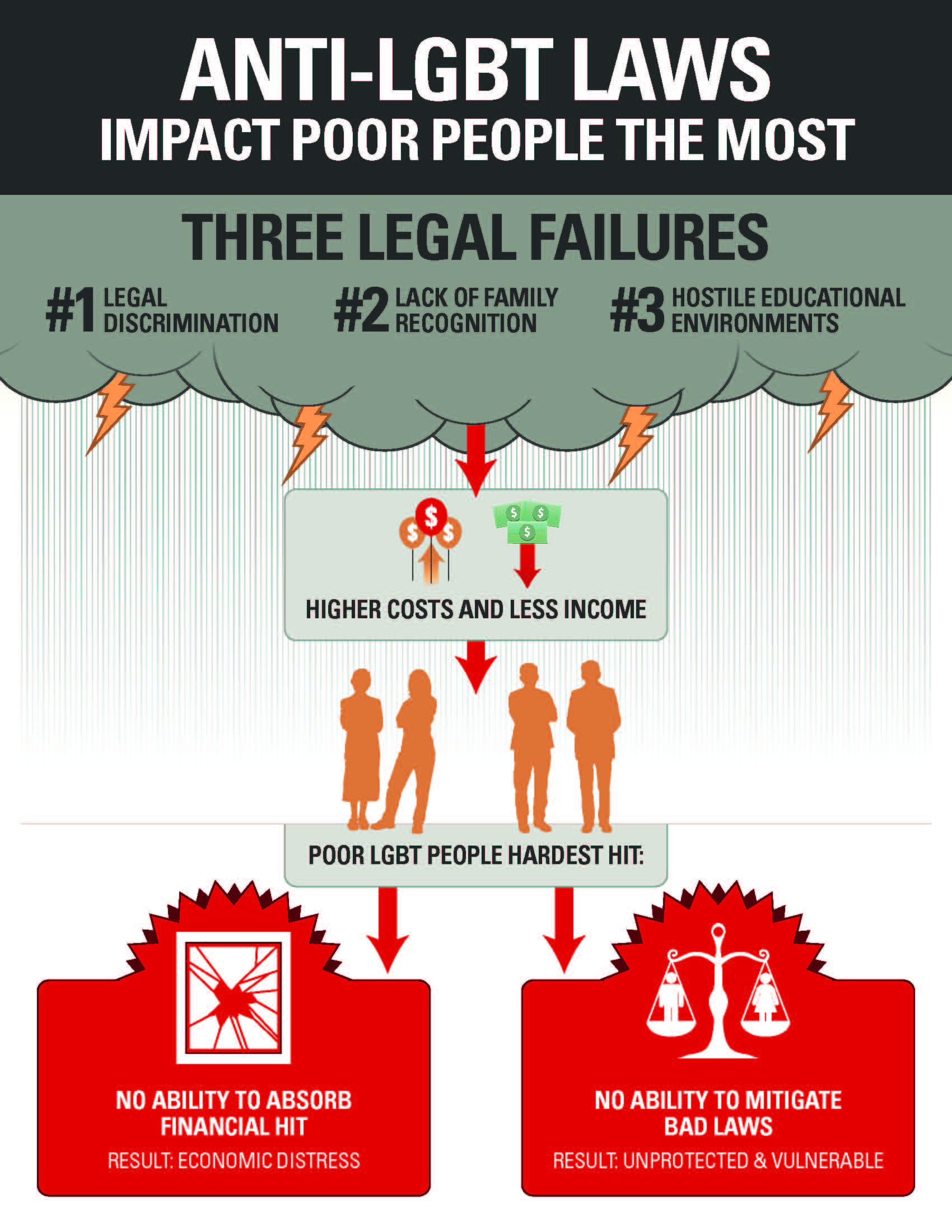 ANTI-LGBT LAWS
IMPACT POOR PEOPLE THE MOST

THREE LEGAL FAILURES

#1 LEGAL DISCRIMINATION

#2 LACK OF FAMILY RECOGNITION

#3 HOSTILE EDUCATIONAL ENVIRONMENTS

$ $ $

$ $ $

HIGHER COSTS AND LESS INCOME

POOR LGBT PEOPLE HARDEST HIT:

NO ABILITY TO ABSORB FINANCIAL HIT
RESULT: ECONOMIC DISTRESS

NO ABILITY TO MITIGATE BAD LAWS
RESULT: UNPROTECTED & VULNERABLE